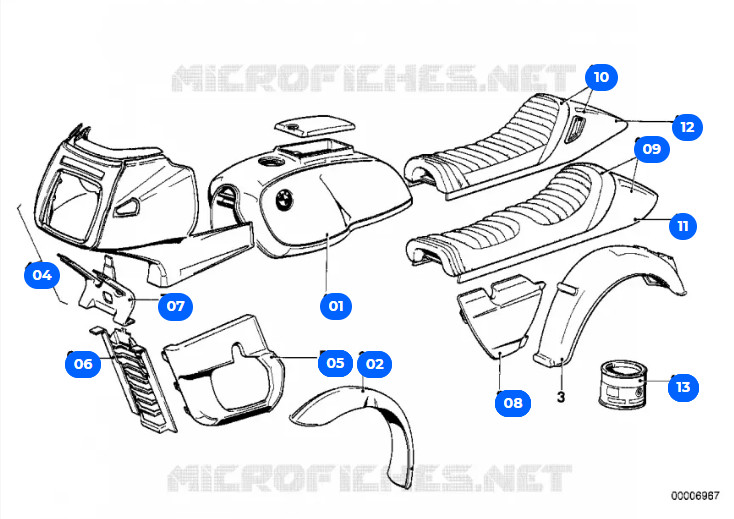 MICROFICHES.NET

10
12
09
11
04
07
01
06
05
02
08
3
13

MICROFICHES.NET

00006967