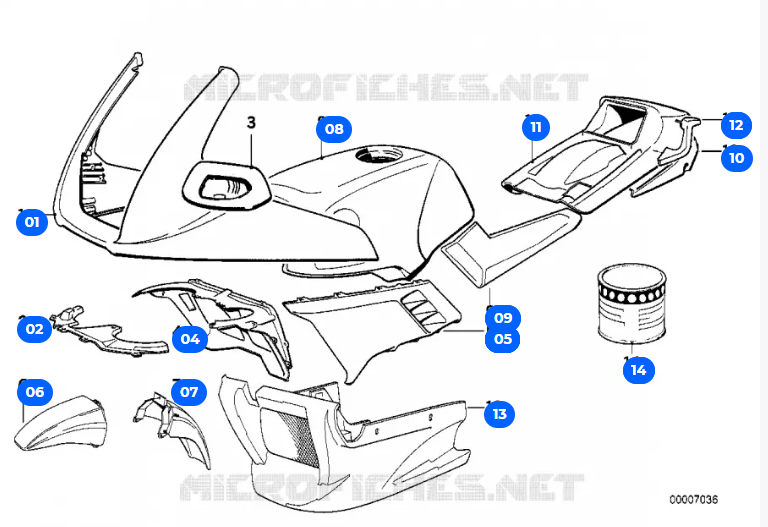 MICROFICHES.NET

3
08
11
12
10
01
09
05
02
04
14
06
07
13

MICROFICHES.NET

00007036