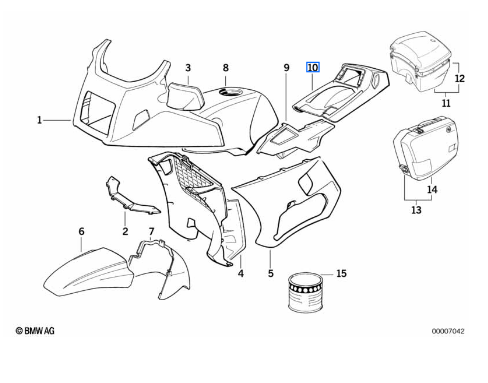 3
8
9
10
12
11
1
14
13
2
6
7
4
5
15
© BMW AG
00007042