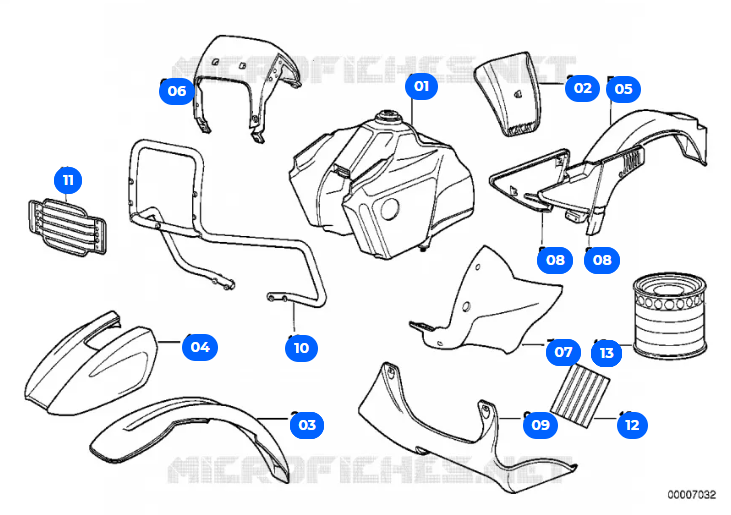 MICROFICHES.NET

06

01

02

05

11

08

08

04

10

07

13

03

09

12

MICROFICHES.NET

00007032