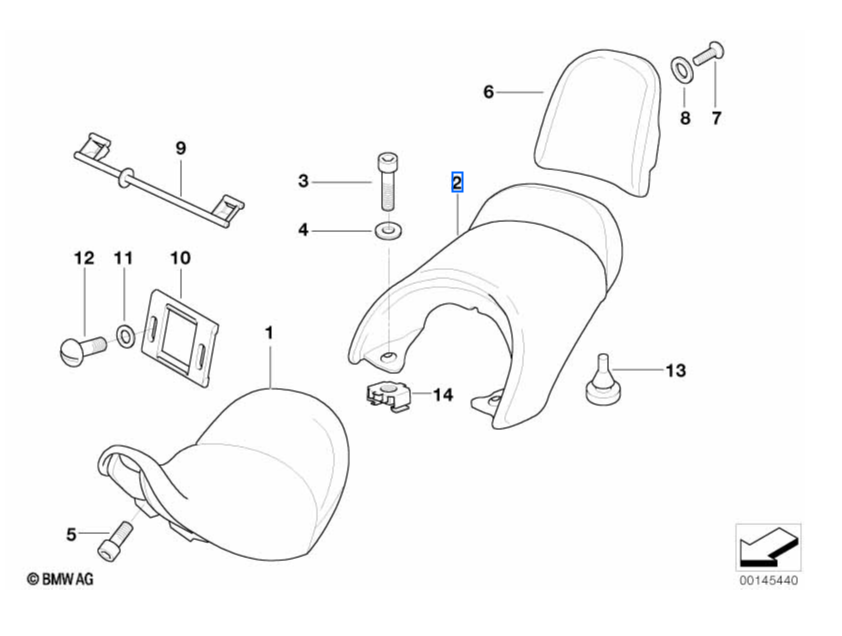 6
8
7
9
3
2
4
12
11
10
1
13
14
5
© BMW AG
00145440