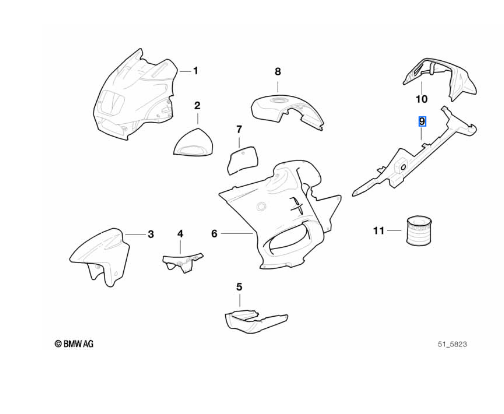 1
8
10
2
9
7
3
4
6
11
5
© BMW AG
51_5823