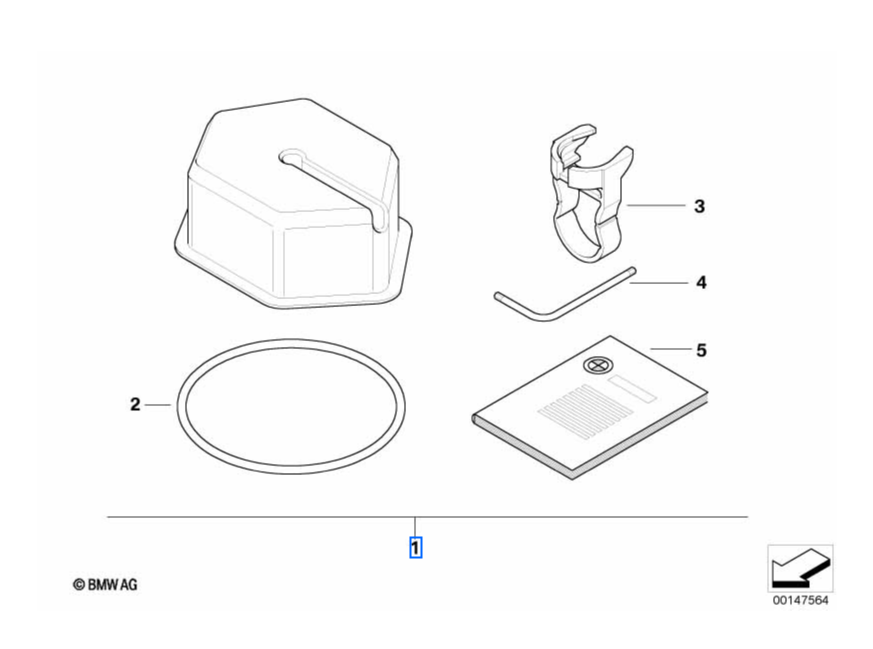 3

4

5

2

1

© BMW AG

00147564