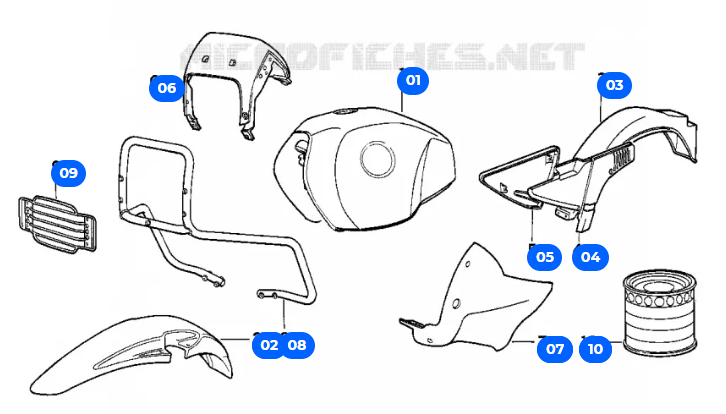 MICROFICHES.NET

06

01

03

09

05

04

02

08

07

10