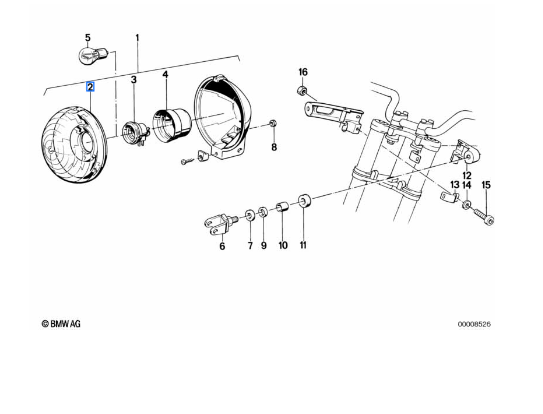 5
1
2
3
4
16
8
12
13
14
15
6
7
9
10
11
© BMW AG
00008526