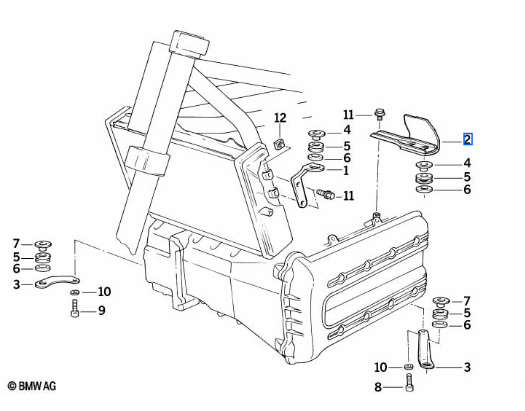 12
11
4
5
6
1
11
2
4
5
6
7
5
6
3
10
9
7
5
6
10
3
8
© BMW AG