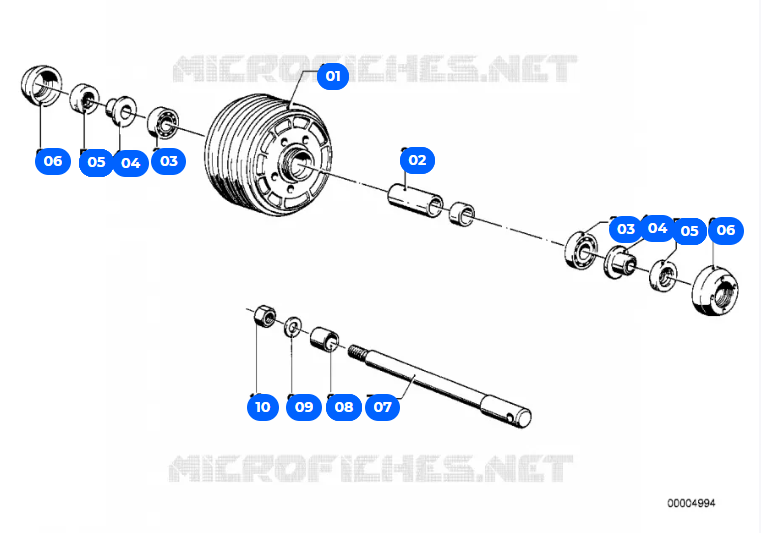 MICROFICHES.NET

01

06 05 04 03

02

03 04 05 06

10 09 08 07

MICROFICHES.NET

00004994